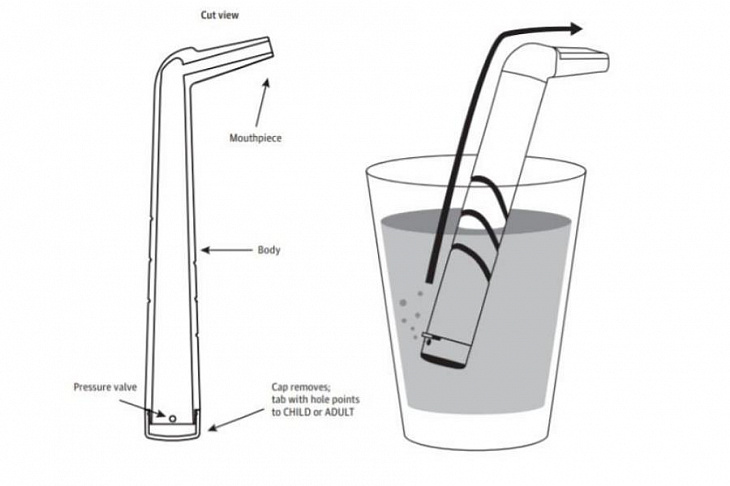 Cut view

Mouthpiece

Body

Pressure valve

Cap removes; tab with hole points to CHILD or ADULT