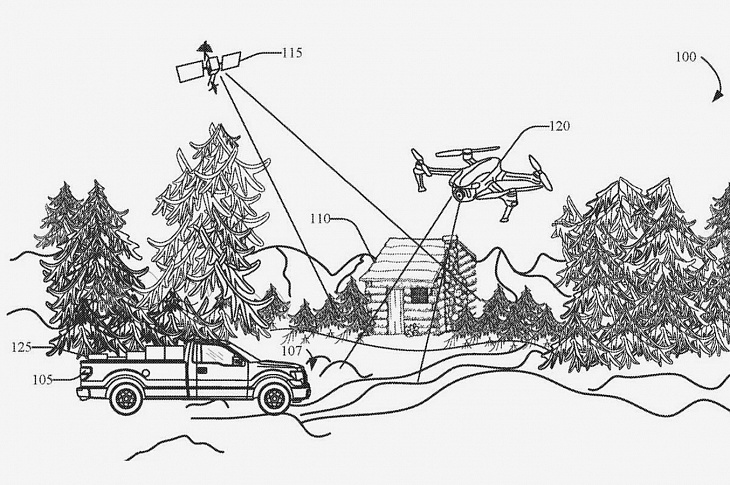 115
100
120
110
125
107
105